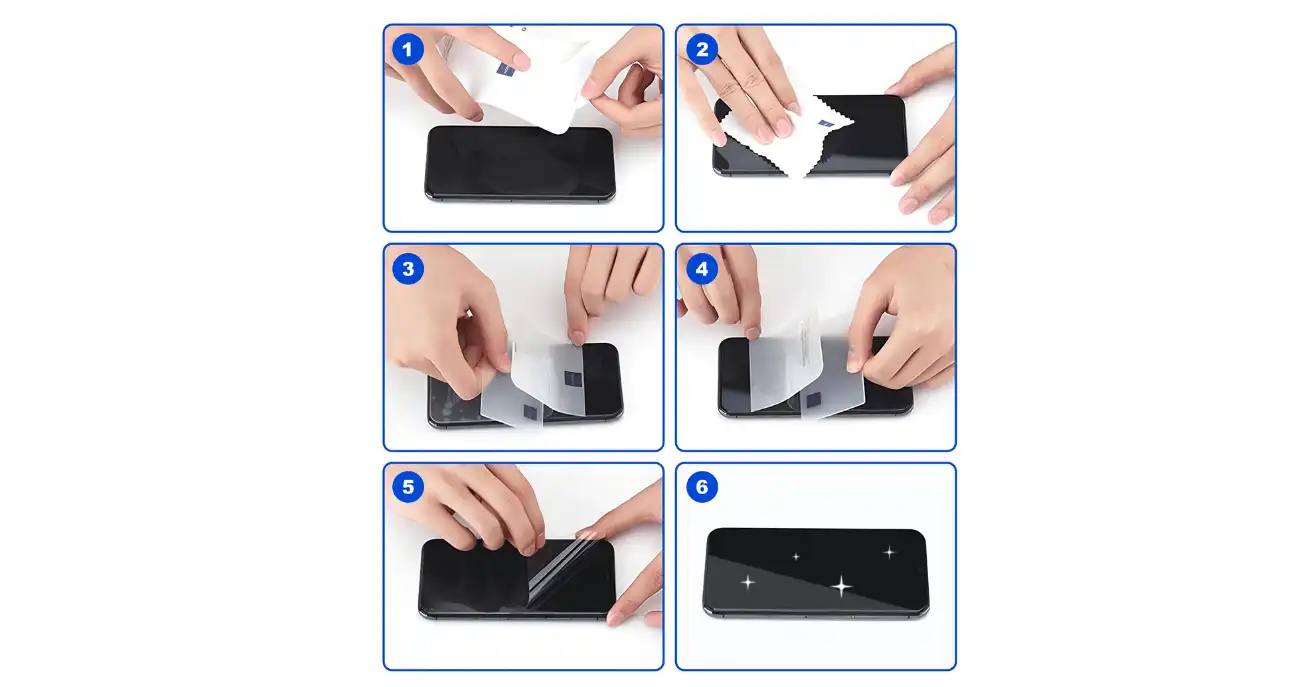 1
2
3
4
5
6