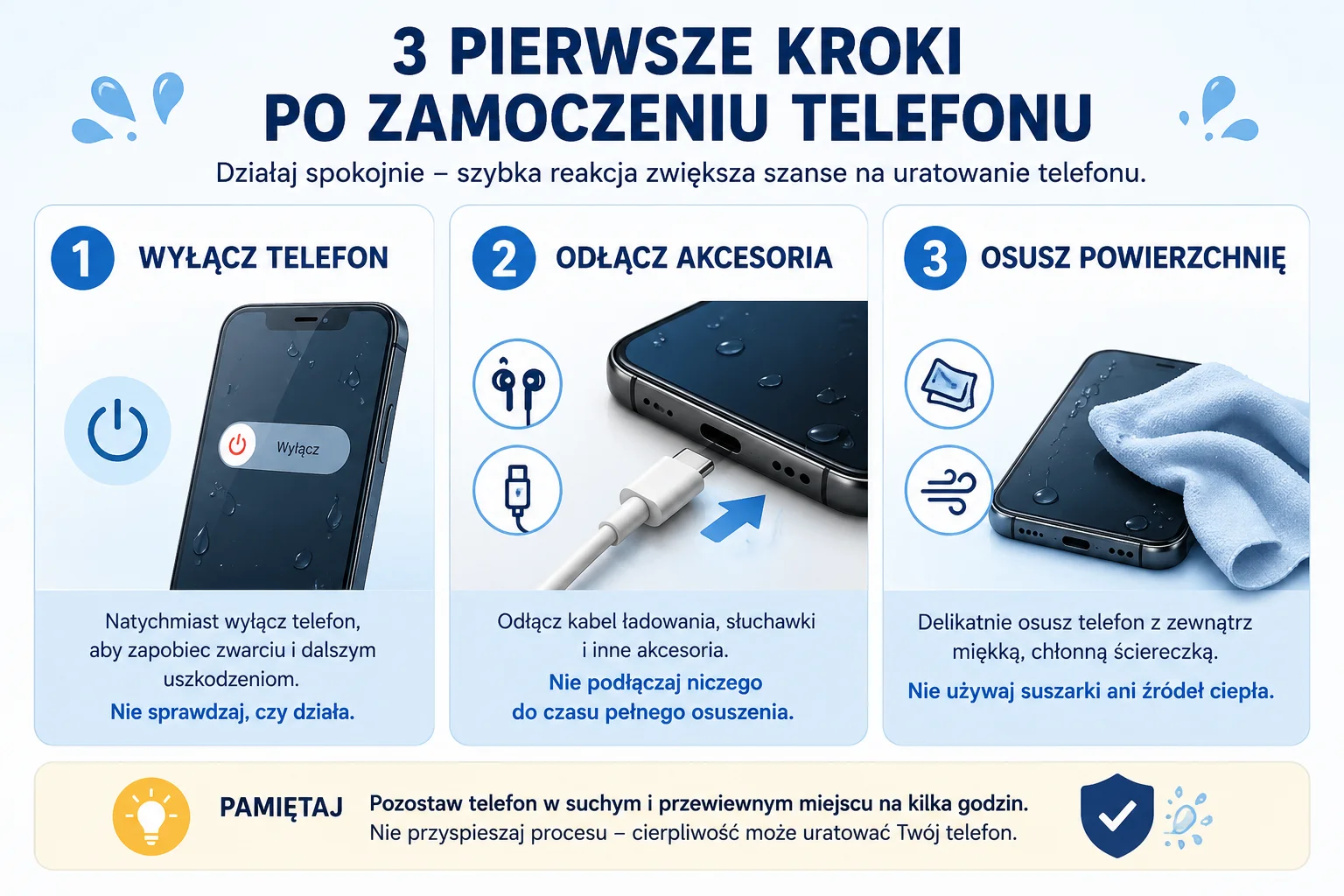 3 PIERWSZE KROKI PO ZAMOCZENIU TELEFONU

Działaj spokojnie – szybka reakcja zwiększa szanse na uratowanie telefonu.

1 WYŁĄCZ TELEFON

Wyłącz

Natychmiast wyłącz telefon, aby zapobiec zwarciu i dalszym uszkodzeniom.

Nie sprawdzaj, czy działa.

2 ODŁĄCZ AKCESORIA

Odłącz kabel ładowania, słuchawki i inne akcesoria.

Nie podłączaj niczego do czasu pełnego osuszenia.

3 OSUSZ POWIERZCHNIĘ

Delikatnie osusz telefon z zewnątrz miękką, chłonną ściereczką.

Nie używaj suszarki ani źródeł ciepła.

PAMIĘTAJ

Pozostaw telefon w suchym i przewiewnym miejscu na kilka godzin.

Nie przyspieszaj procesu – cierpliwość może uratować Twój telefon.