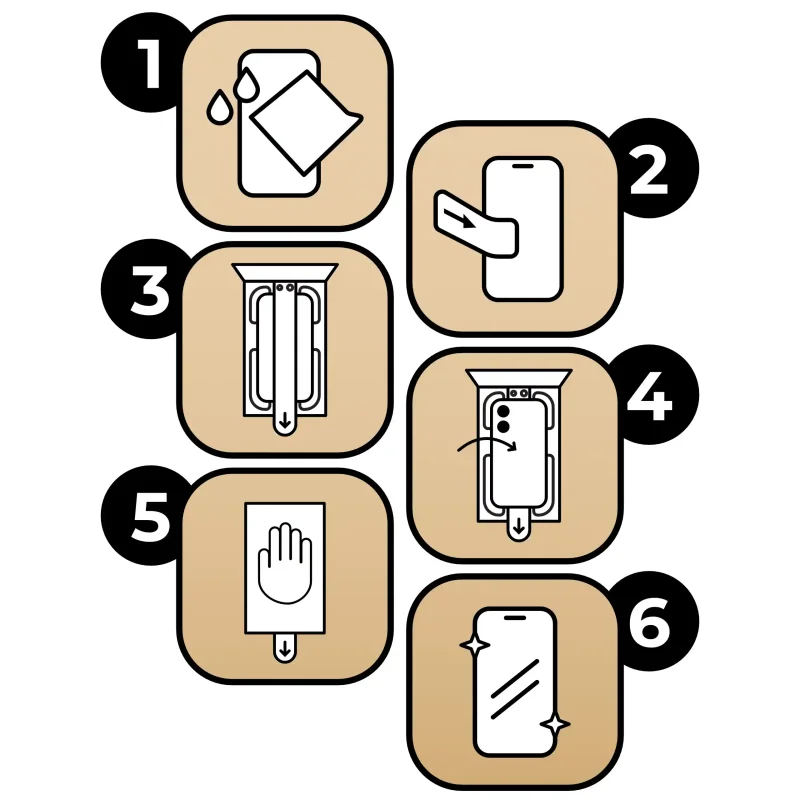 1

2

3

4

5

6